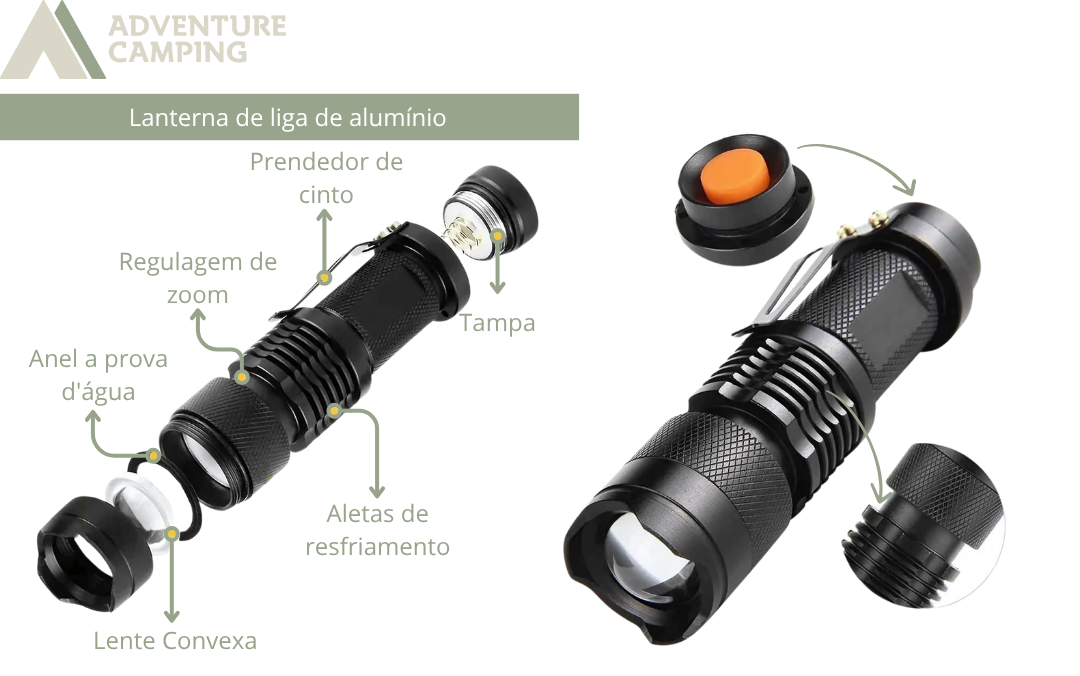 ADVENTURE CAMPING

Lanterna de liga de alumínio

Prendedor de cinto

Regulagem de zoom

Tampa

Anel a prova d'água

Aletas de resfriamento

Lente Convexa